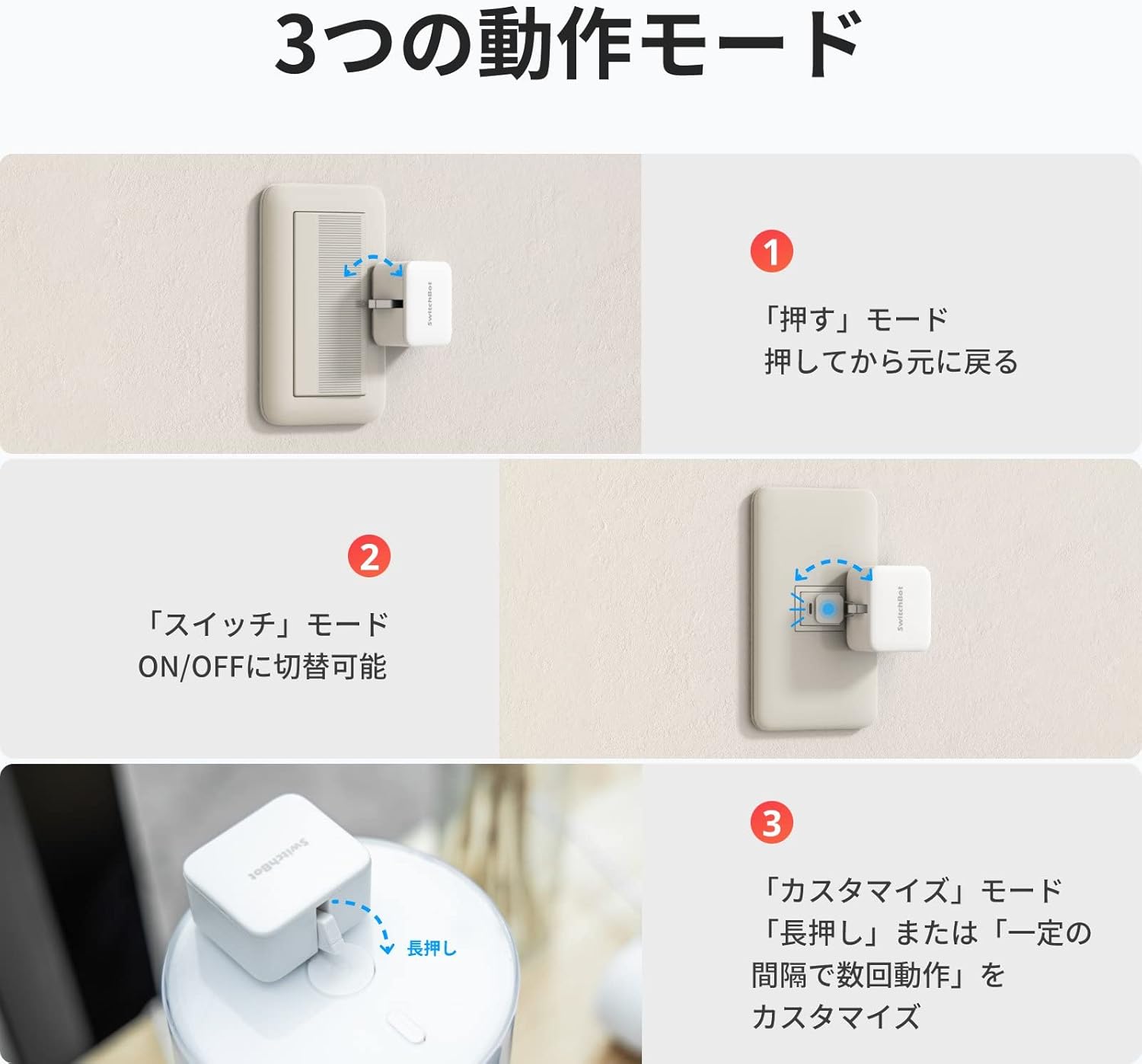 3つの動作モード

SwitchBot

1

「押す」モード
押してから元に戻る

2

「スイッチ」モード
ON/OFFに切替可能

SwitchBot

SwitchBot

長押し

3

「カスタマイズ」モード
「長押し」または「一定の間隔で数回動作」をカスタマイズ