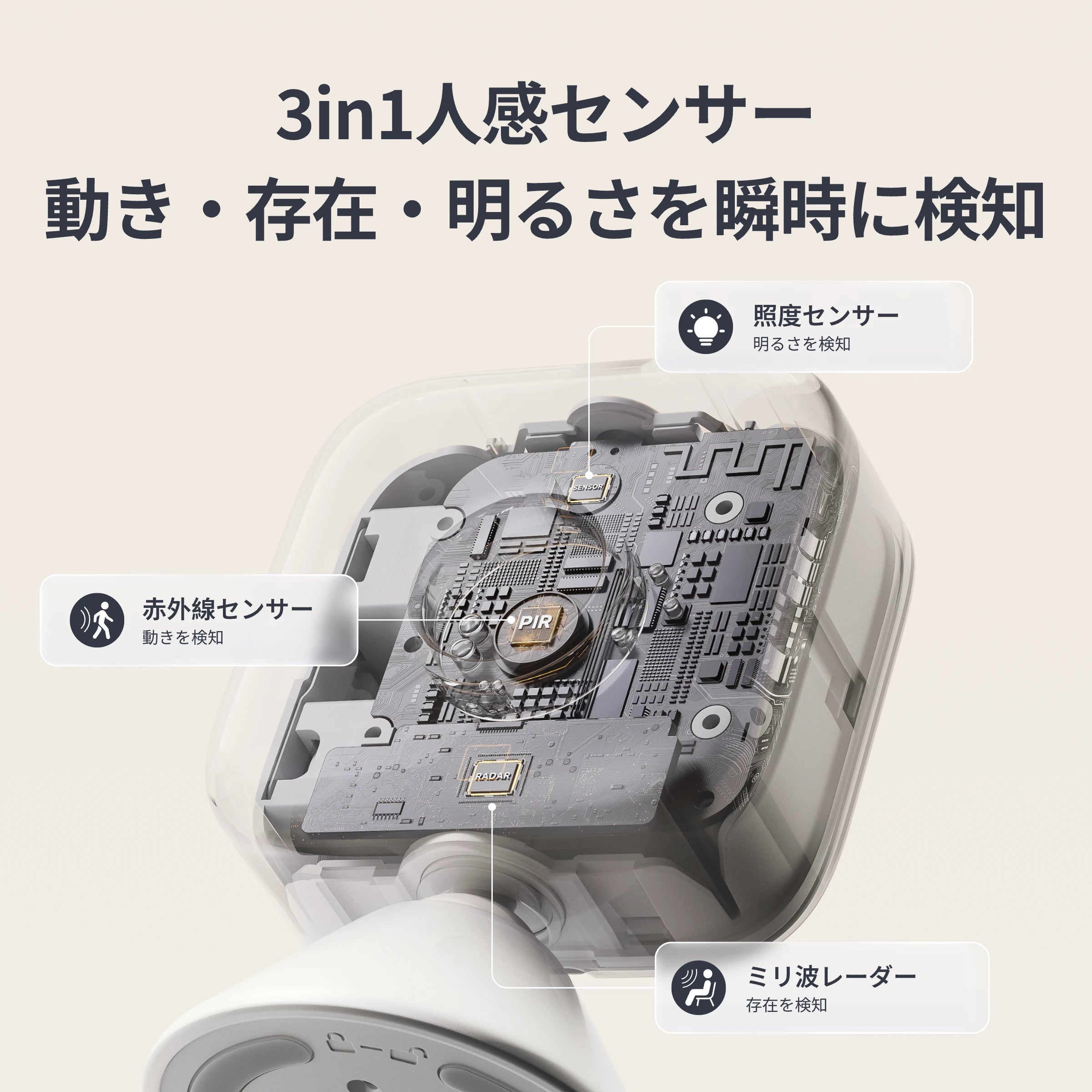 3in1人感センサー
動き・存在・明るさを瞬時に検知

照度センサー
明るさを検知

SENSOR

赤外線センサー
動きを検知

PIR

RADAR

ミリ波レーダー
存在を検知